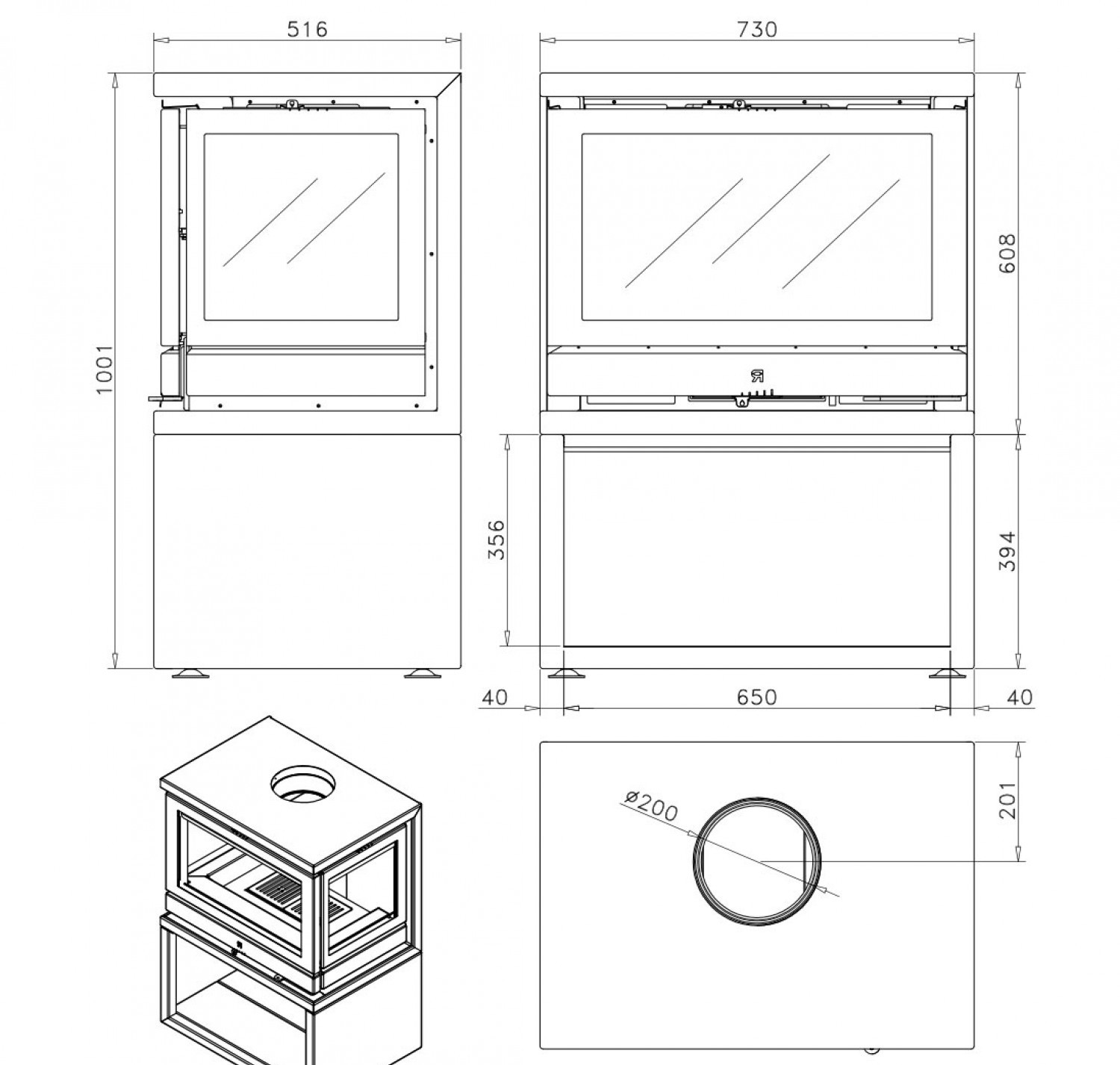 516

730

1001

608

356

394

40

650

40

ø200

201