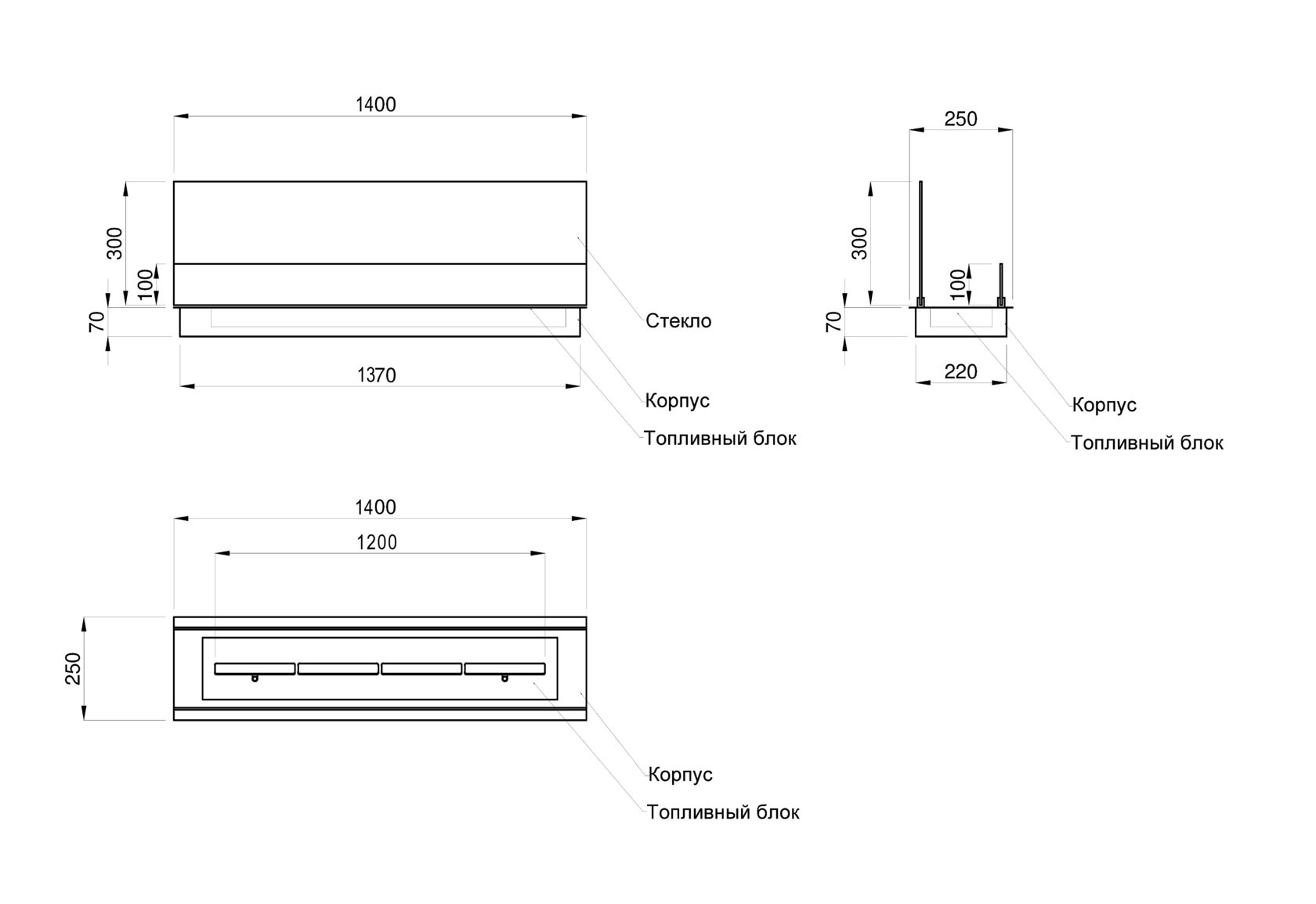 1400

300

100

70

1370

Стекло

Корпус

Топливный блок

250

300

100

70

220

Корпус

Топливный блок

1400

1200

250

Корпус

Топливный блок