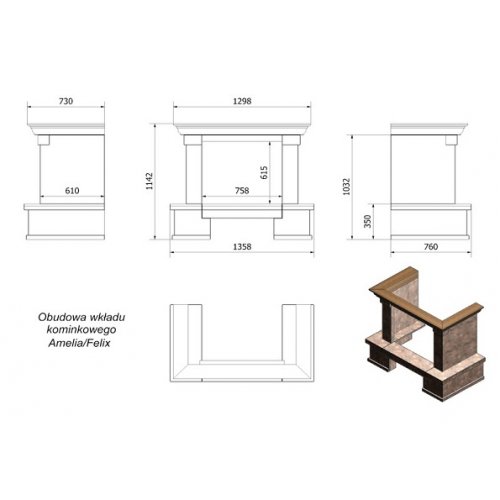 730

610

1298

1142

615

758

1358

1032

350

760

Obudowa wkładu kominkowego Amelia/Felix